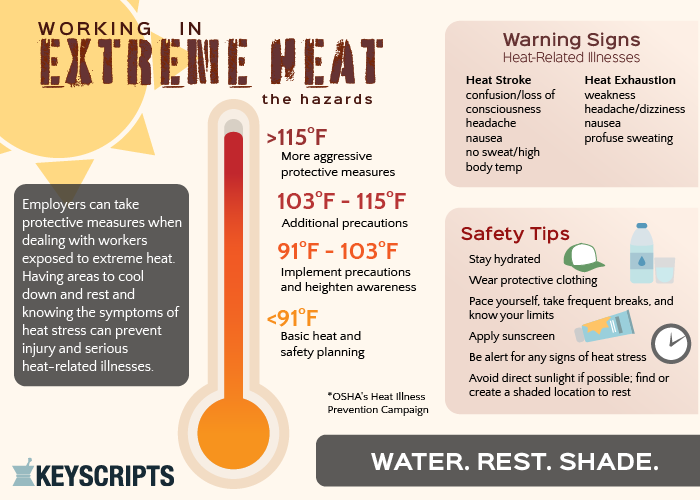 WORKING IN
EXTREME HEAT
the hazards

Employers can take protective measures when dealing with workers exposed to extreme heat. Having areas to cool down and rest and knowing the symptoms of heat stress can prevent injury and serious heat-related illnesses.

>115°F
More aggressive protective measures

103°F - 115°F
Additional precautions

91°F - 103°F
Implement precautions and heighten awareness

<91°F
Basic heat and safety planning

*OSHA's Heat Illness Prevention Campaign

Warning Signs
Heat-Related Illnesses

Heat Stroke
confusion/loss of consciousness
headache
nausea
no sweat/high body temp

Heat Exhaustion
weakness
headache/dizziness
nausea
profuse sweating

Safety Tips
Stay hydrated
Wear protective clothing
Pace yourself, take frequent breaks, and know your limits
Apply sunscreen
Be alert for any signs of heat stress
Avoid direct sunlight if possible; find or create a shaded location to rest

KEYSCRIPTS

WATER. REST. SHADE.